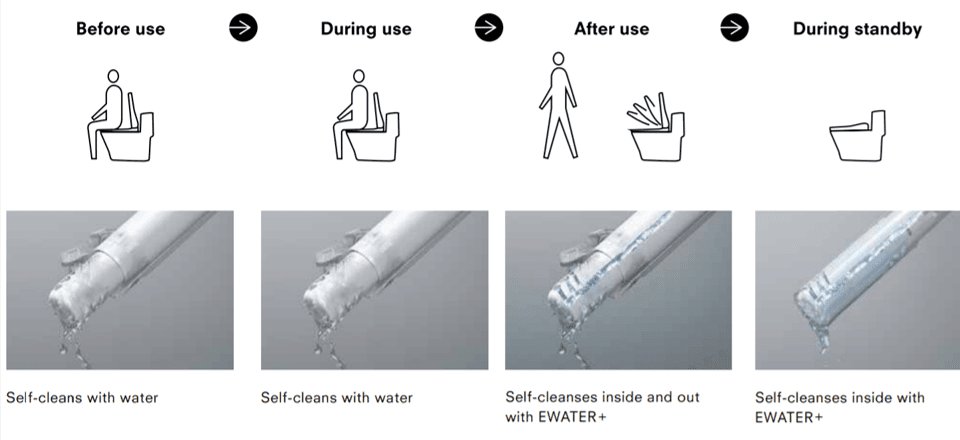 Before use

During use

After use

During standby

Self-cleans with water

Self-cleans with water

Self-cleanses inside and out with EWATER+

Self-cleanses inside with EWATER+